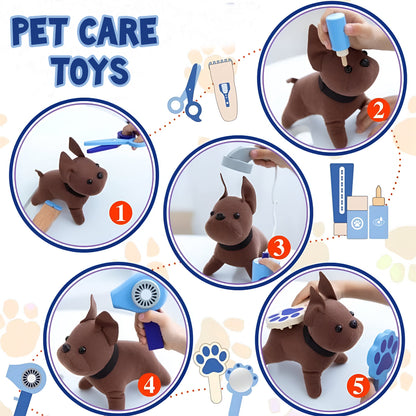 PET CARE TOYS

1

2

3

4

5