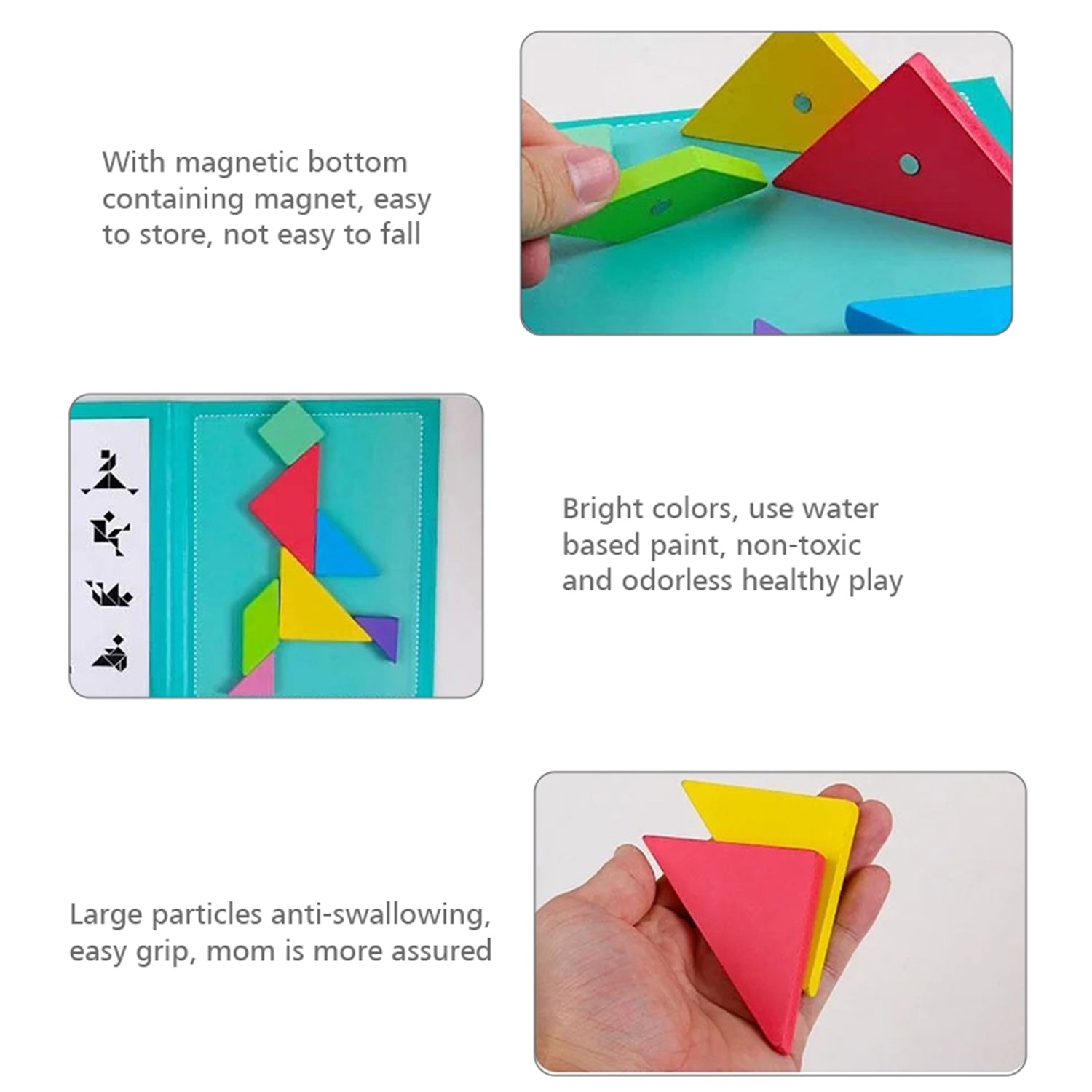 With magnetic bottom containing magnet, easy to store, not easy to fall

Bright colors, use water based paint, non-toxic and odorless healthy play

Large particles anti-swallowing, easy grip, mom is more assured