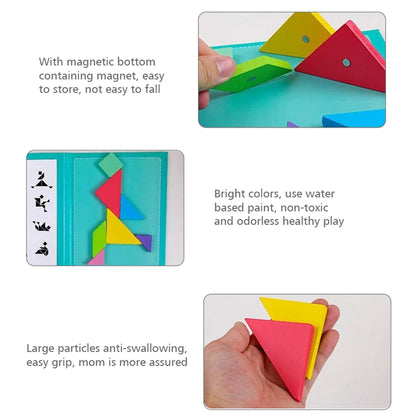 With magnetic bottom containing magnet, easy to store, not easy to fall

Bright colors, use water based paint, non-toxic and odorless healthy play

Large particles anti-swallowing, easy grip, mom is more assured