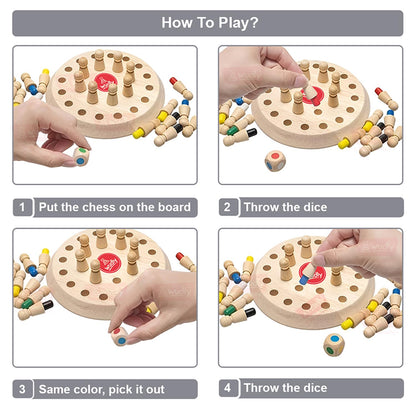 How To Play?

1 Put the chess on the board

2 Throw the dice

3 Same color, pick it out

4 Throw the dice